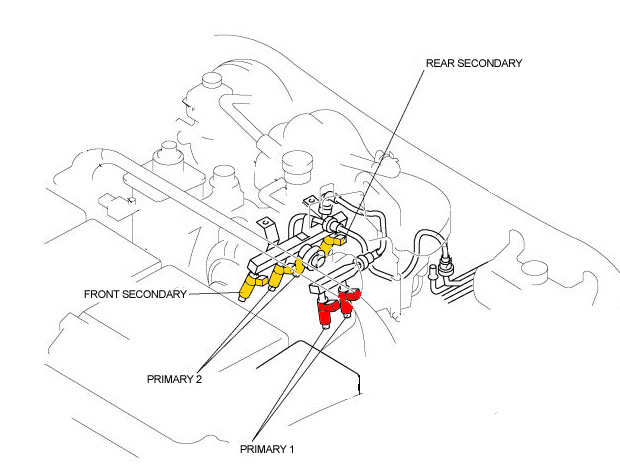 REAR SECONDARY

FRONT SECONDARY

PRIMARY 2

PRIMARY 1